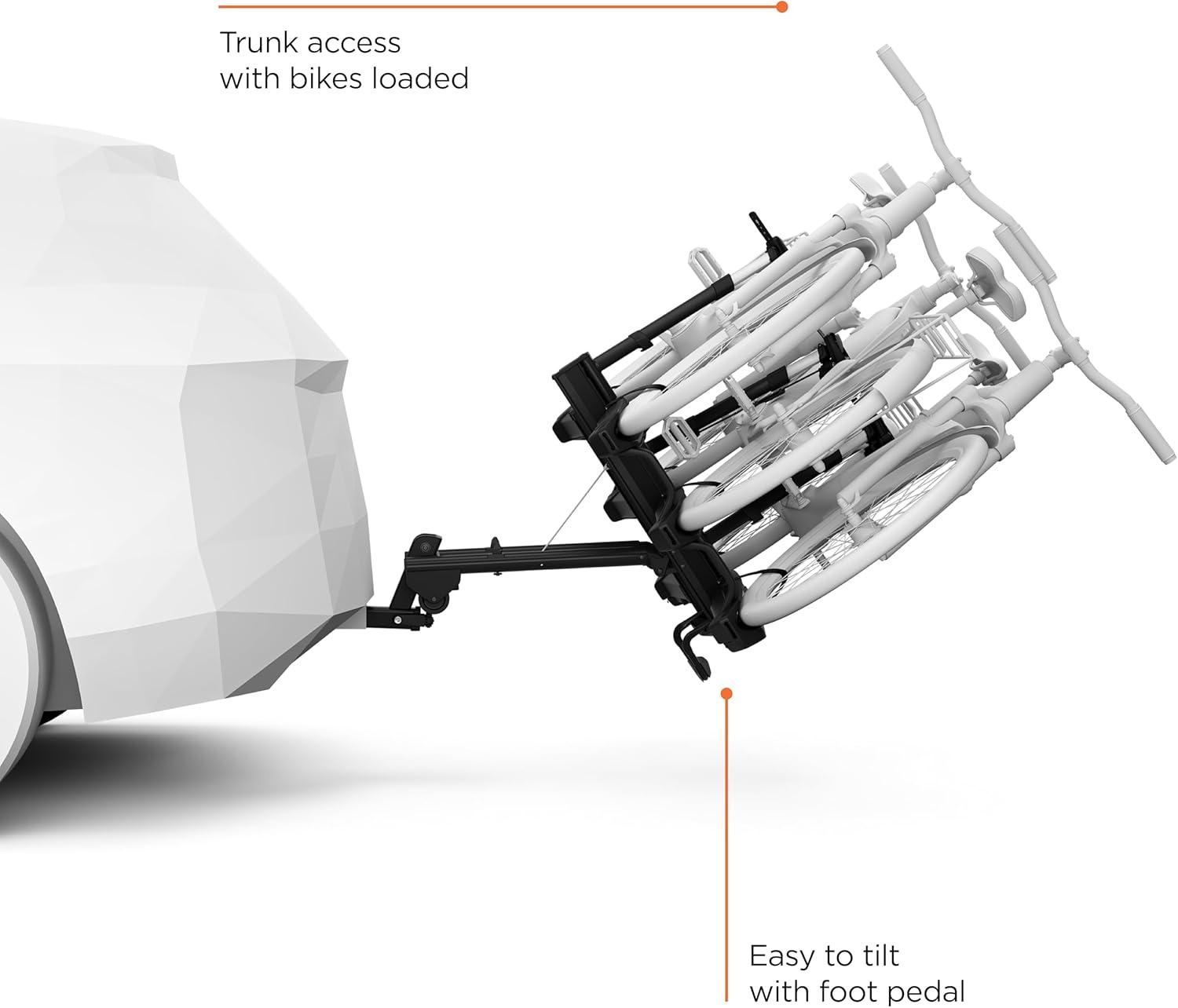 Trunk access with bikes loaded

Easy to tilt with foot pedal